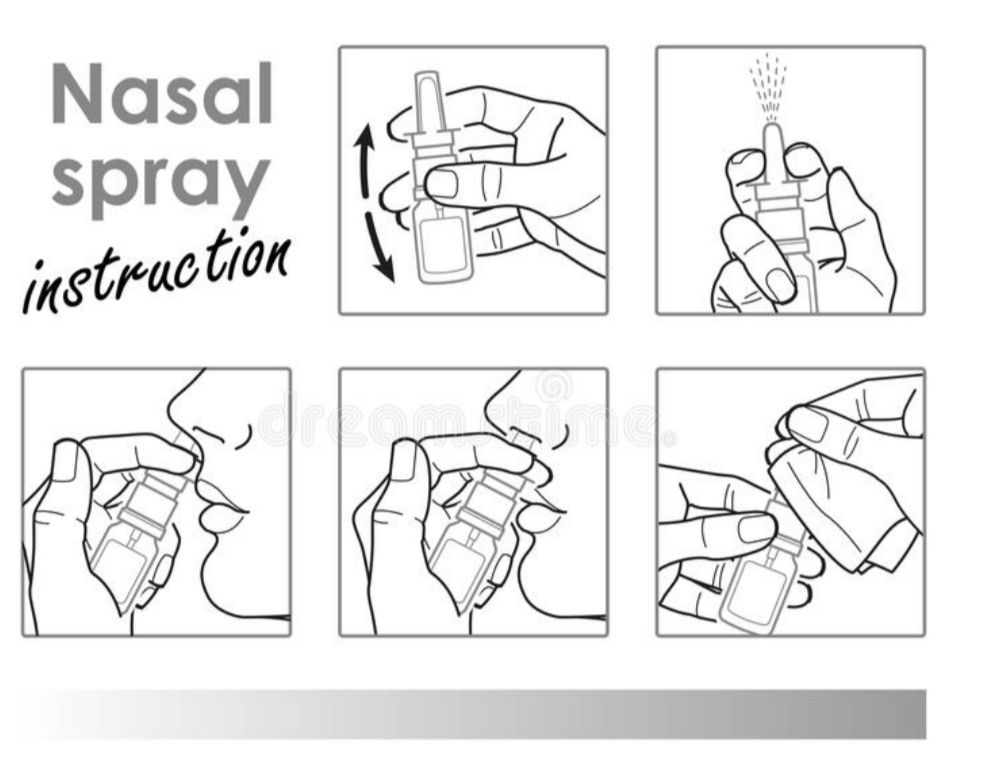 Nasal spray instruction

dreamstime